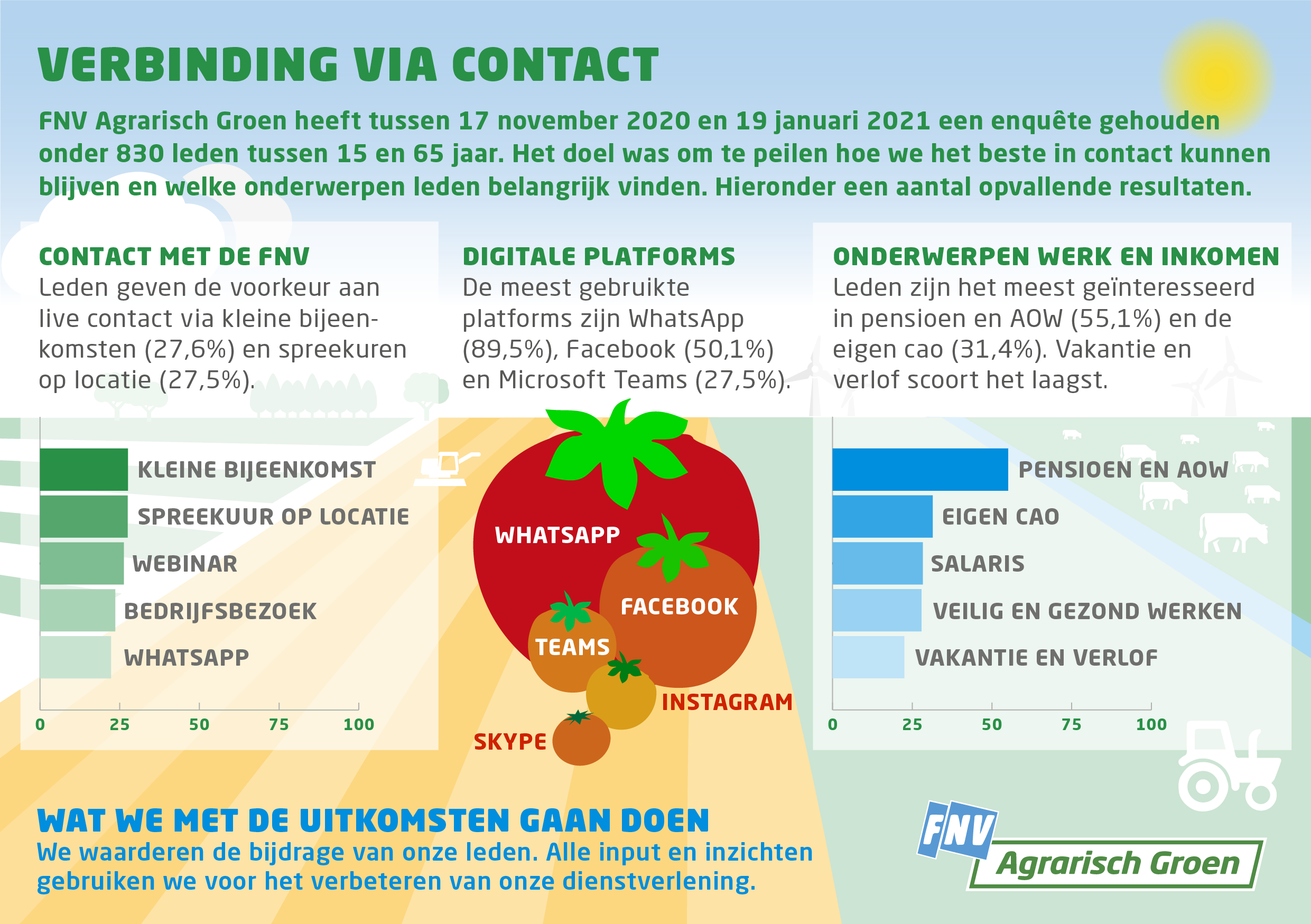 VERBINDING VIA CONTACT

FNV Agrarisch Groen heeft tussen 17 november 2020 en 19 januari 2021 een enquête gehouden onder 830 leden tussen 15 en 65 jaar. Het doel was om te peilen hoe we het beste in contact kunnen blijven en welke onderwerpen leden belangrijk vinden. Hieronder een aantal opvallende resultaten.

CONTACT MET DE FNV
Leden geven de voorkeur aan live contact via kleine bijeenkomsten (27,6%) en spreekuren op locatie (27,5%).

KLEINE BIJEENKOMST
SPREEKUUR OP LOCATIE
WEBINAR
BEDRIJFSBEZOEK
WHATSAPP
0 25 50 75 100

DIGITALE PLATFORMS
De meest gebruikte platforms zijn WhatsApp (89,5%), Facebook (50,1%) en Microsoft Teams (27,5%).

WHATSAPP
FACEBOOK
TEAMS
INSTAGRAM
SKYPE

ONDERWERPEN WERK EN INKOMEN
Leden zijn het meest geïnteresseerd in pensioen en AOW (55,1%) en de eigen cao (31,4%). Vakantie en verlof scoort het laagst.

PENSIOEN EN AOW
EIGEN CAO
SALARIS
VEILIG EN GEZOND WERKEN
VAKANTIE EN VERLOF
0 25 50 75 100

WAT WE MET DE UITKOMSTEN GAAN DOEN
We waarderen de bijdrage van onze leden. Alle input en inzichten gebruiken we voor het verbeteren van onze dienstverlening.

FNV
Agrarisch Groen